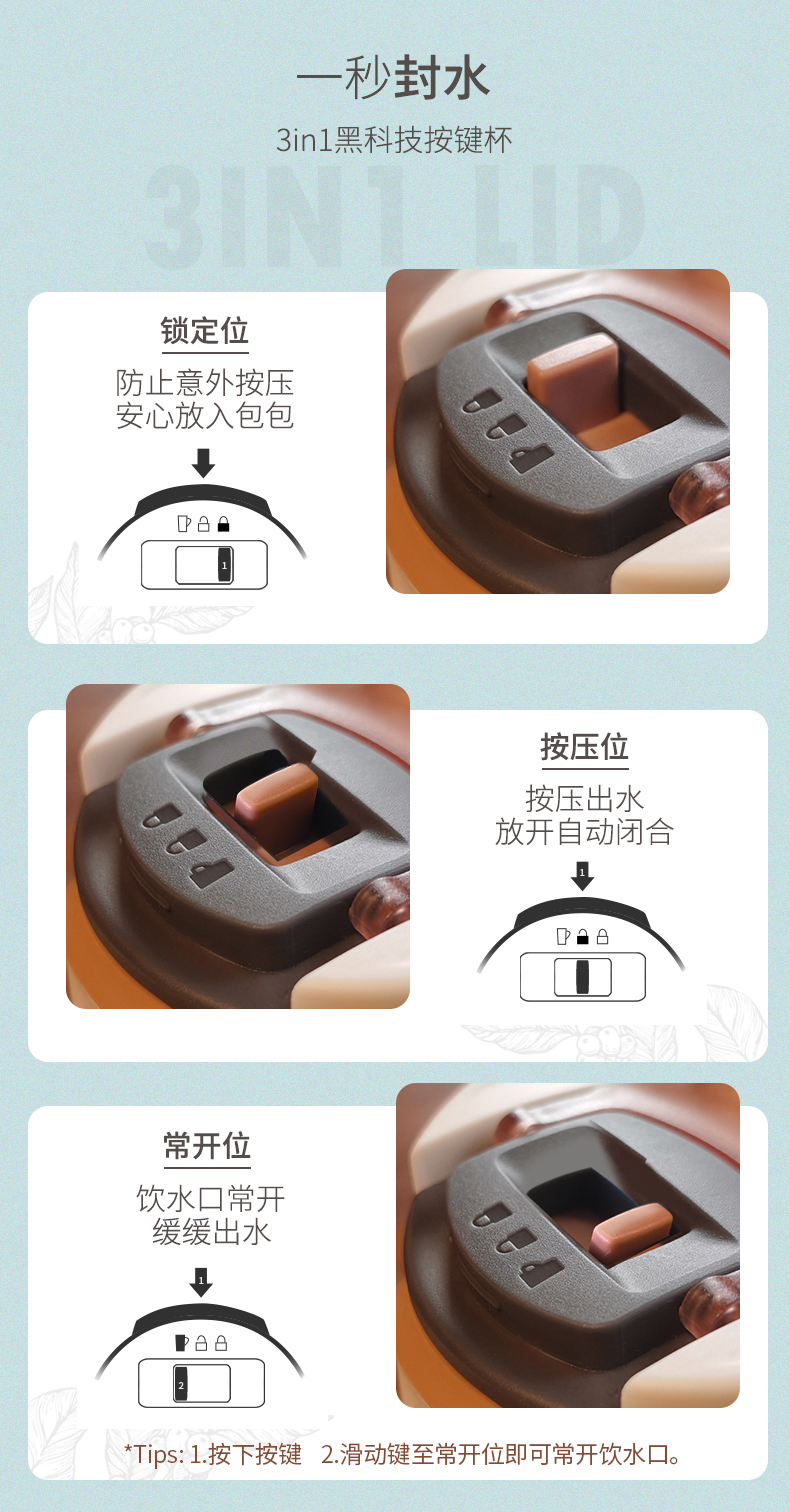 一秒封水

3in1黑科技按键杯

3IN1 LID

锁定位

防止意外按压
安心放入包包

1

按压位

按压出水
放开自动闭合

1

常开位

饮水口常开
缓缓出水

1

2

*Tips: 1.按下按键 2.滑动键至常开位即可常开饮水口。