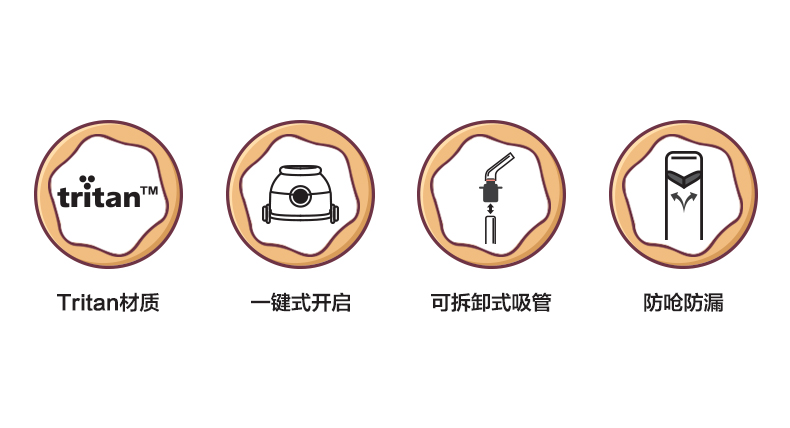 tritan™

Tritan材质

一键式开启

可拆卸式吸管

防呛防漏