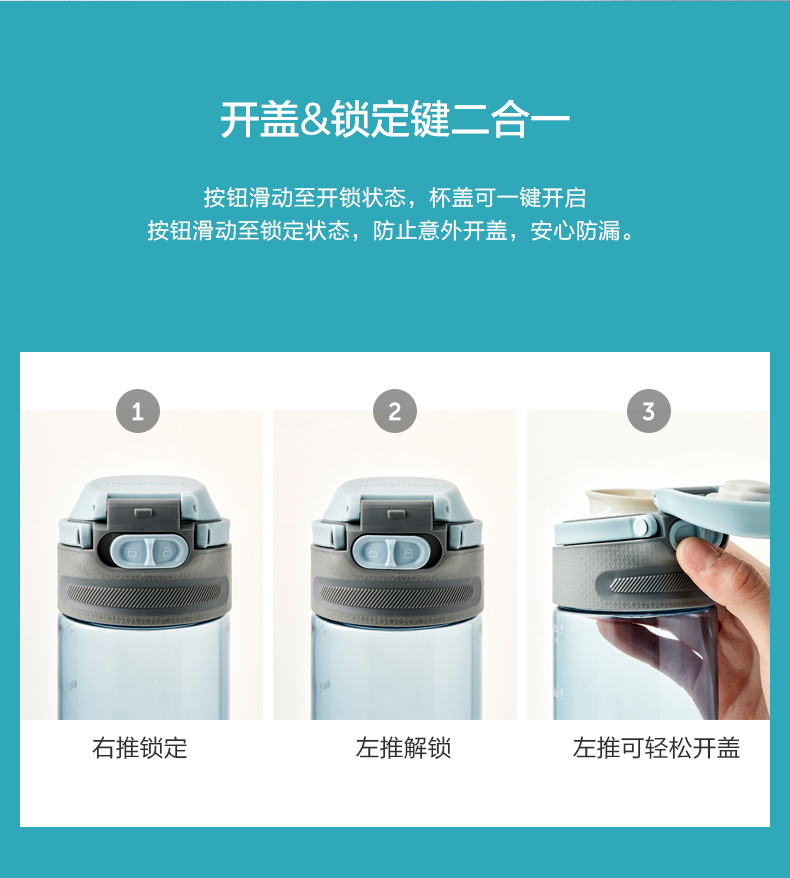 开盖&锁定键二合一

按钮滑动至开锁状态，杯盖可一键开启
按钮滑动至锁定状态，防止意外开盖，安心防漏。

1

2

3

右推锁定

左推解锁

左推可轻松开盖